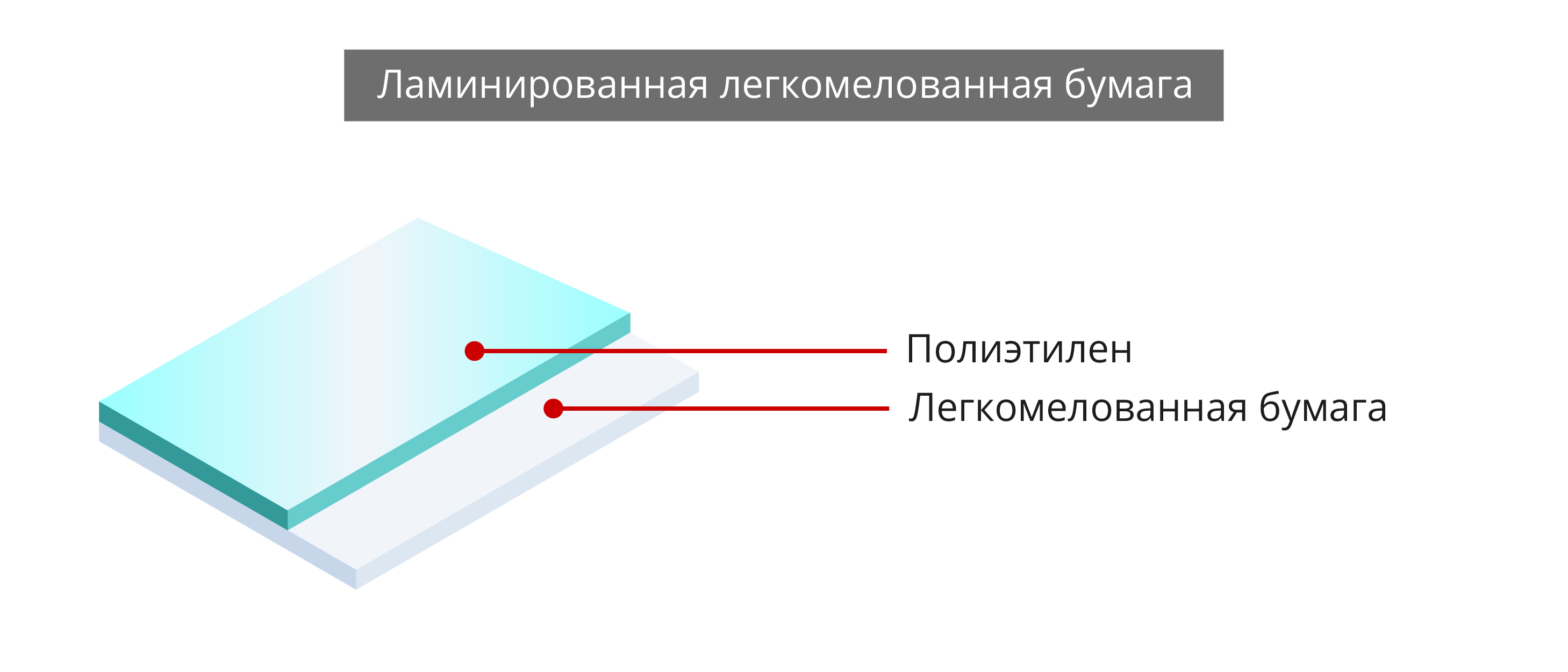 Ламинированная легкомелованная бумага

Полиэтилен

Легкомелованная бумага